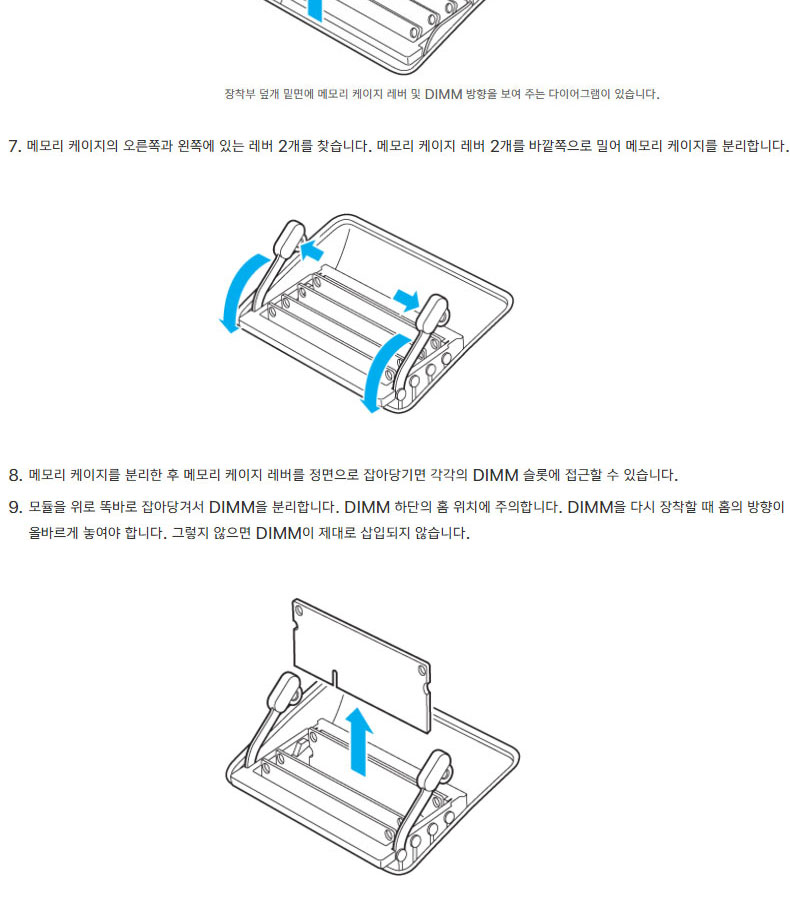 장착부 덮개 밑면에 메모리 케이지 레버 및 DIMM 방향을 보여 주는 다이어그램이 있습니다.

7. 메모리 케이지의 오른쪽과 왼쪽에 있는 레버 2개를 찾습니다. 메모리 케이지 레버 2개를 바깥쪽으로 밀어 메모리 케이지를 분리합니다.

8. 메모리 케이지를 분리한 후 메모리 케이지 레버를 정면으로 잡아당기면 각각의 DIMM 슬롯에 접근할 수 있습니다.

9. 모듈을 위로 똑바로 잡아당겨서 DIMM을 분리합니다. DIMM 하단의 홈 위치에 주의합니다. DIMM을 다시 장착할 때 홈의 방향이 올바르게 놓여야 합니다. 그렇지 않으면 DIMM이 제대로 삽입되지 않습니다.